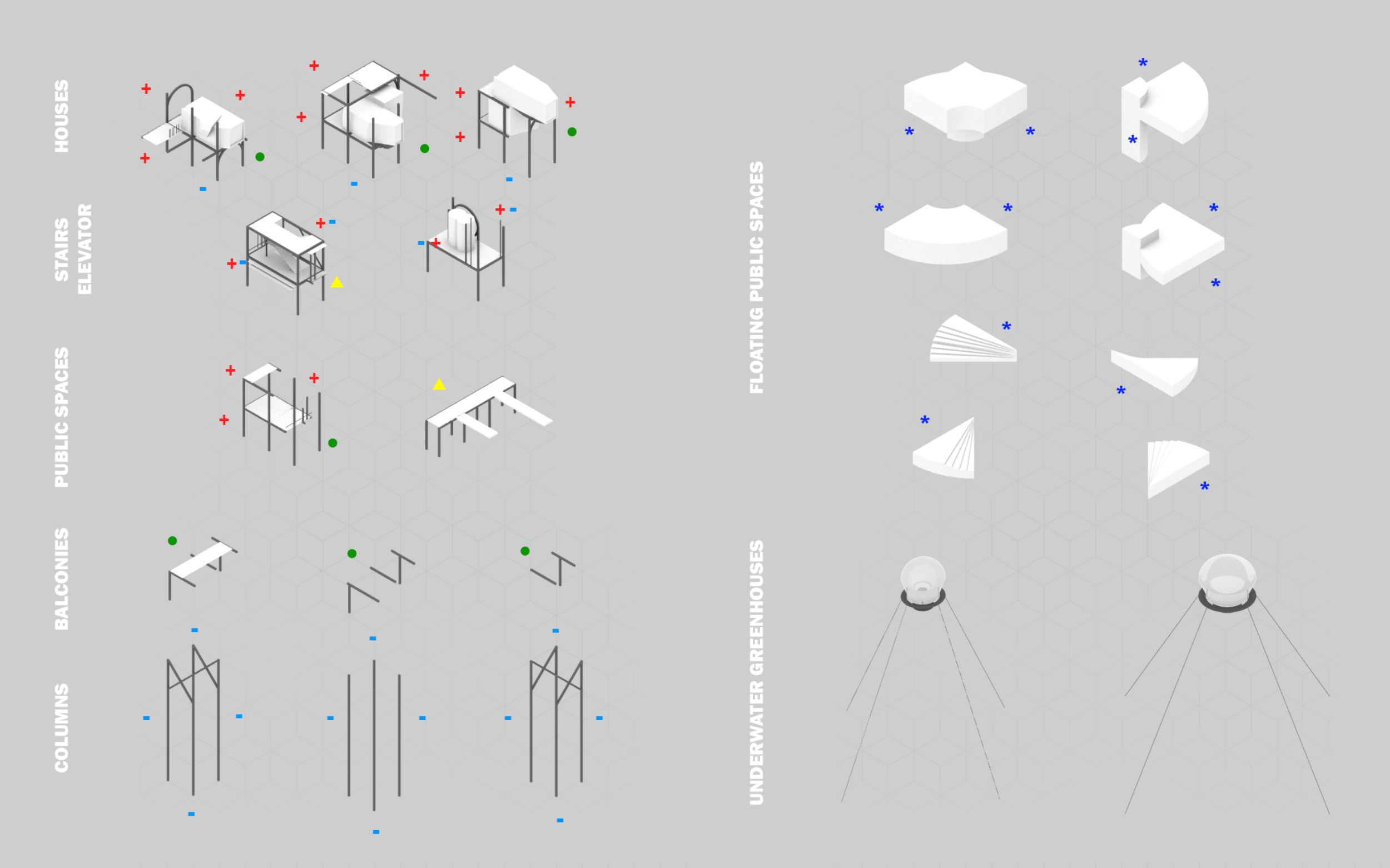 HOUSES

STAIRS
ELEVATOR

PUBLIC SPACES

BALCONIES

COLUMNS

FLOATING PUBLIC SPACES

UNDERWATER GREENHOUSES