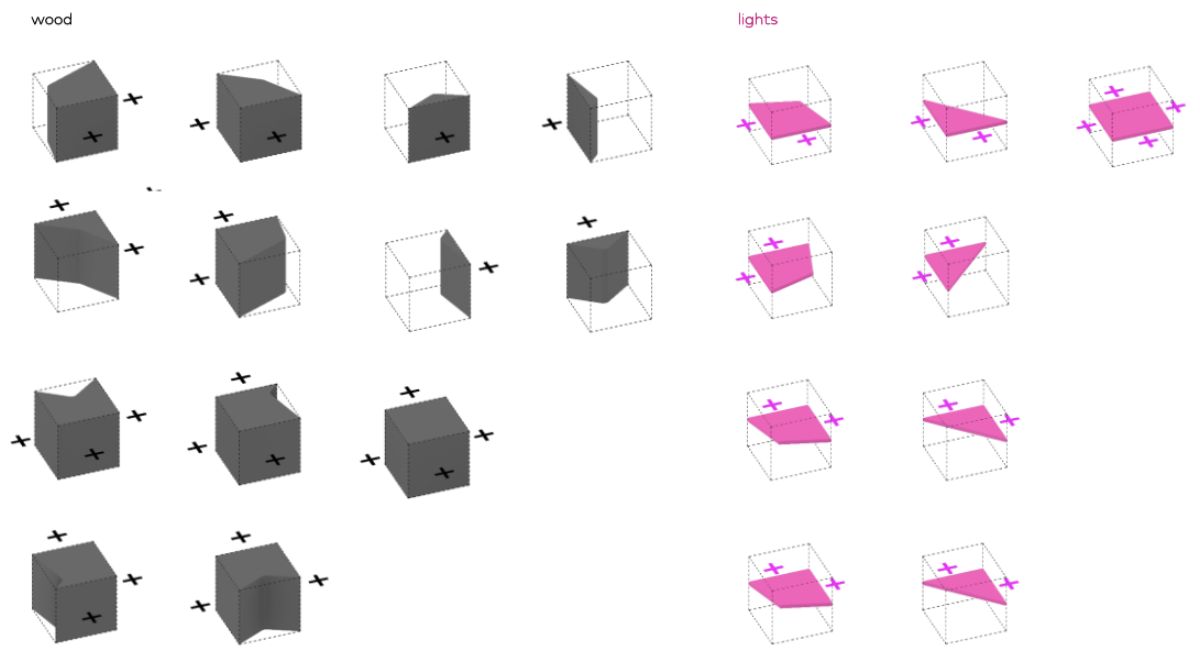 wood

lights