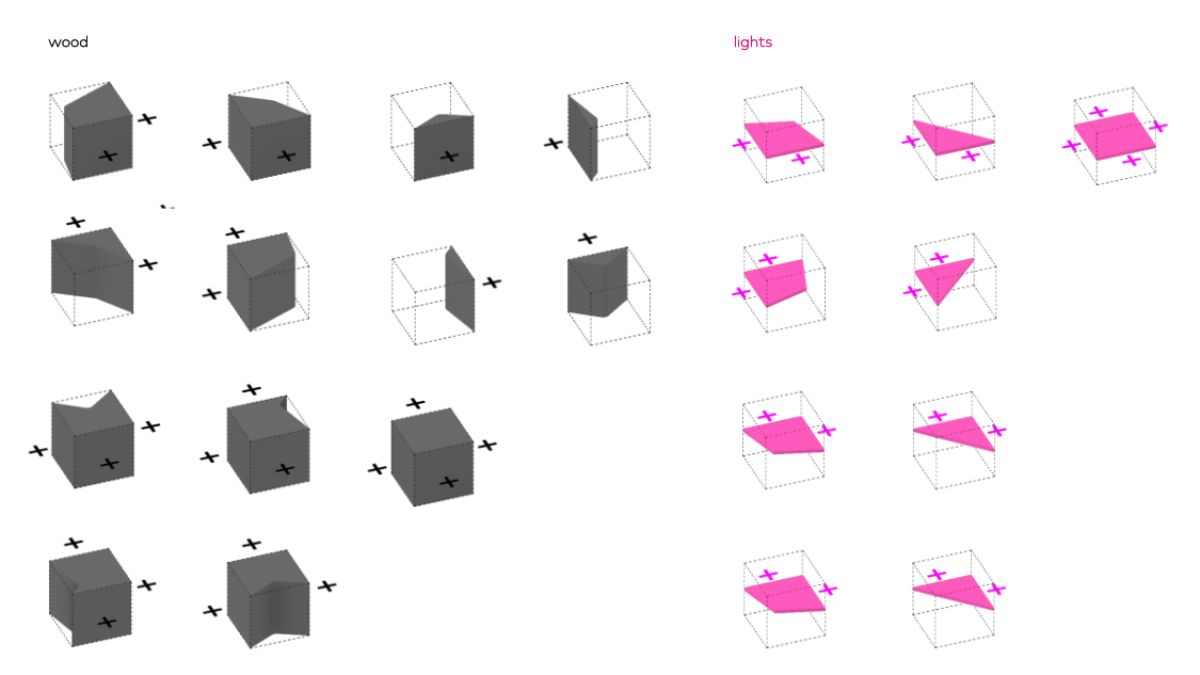 wood

lights