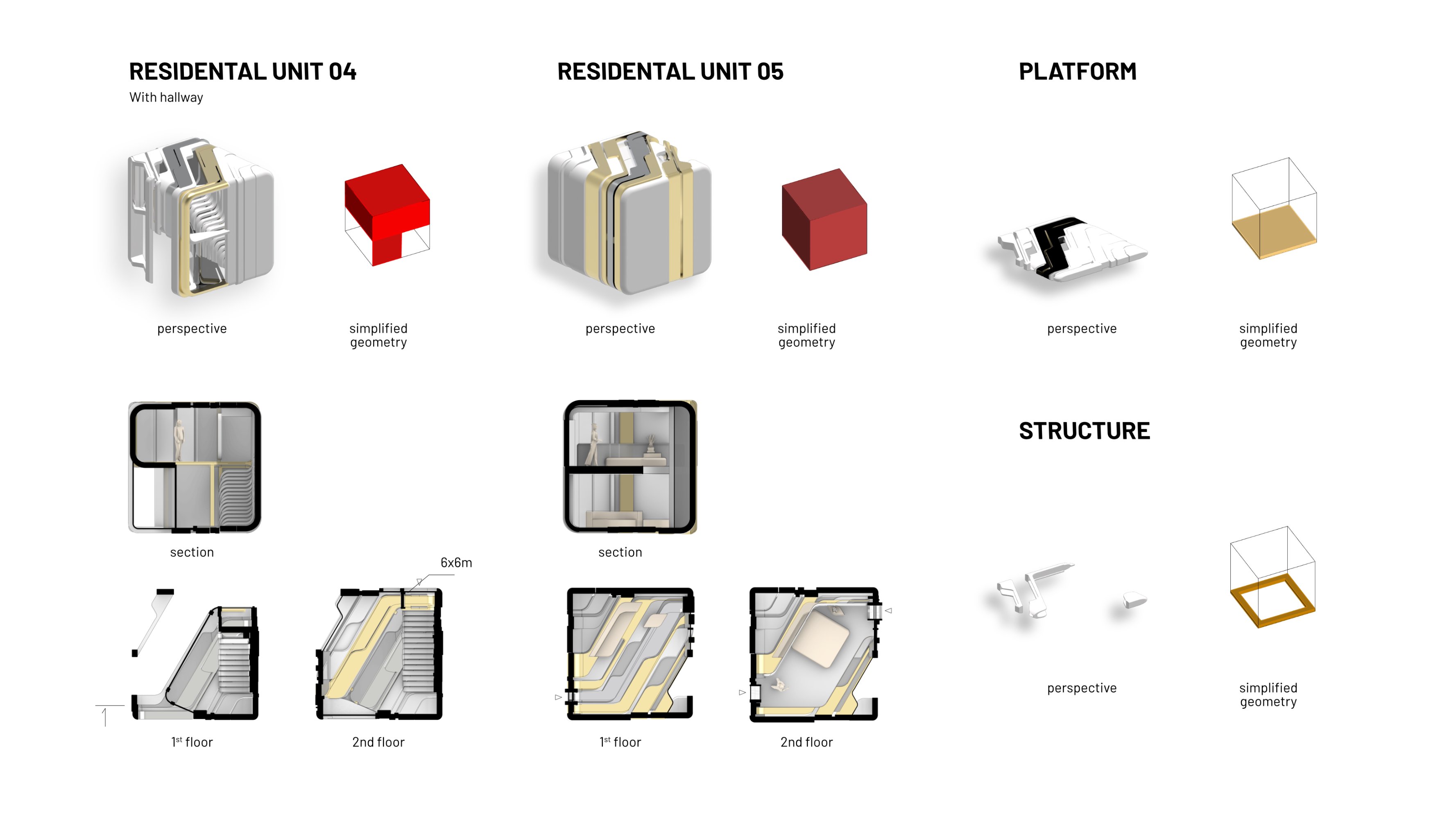 RESIDENTAL UNIT 04
With hallway

perspective

simplified geometry

section

6x6m

1st floor

2nd floor

RESIDENTAL UNIT 05

perspective

simplified geometry

section

1st floor

2nd floor

PLATFORM

perspective

simplified geometry

STRUCTURE

perspective

simplified geometry