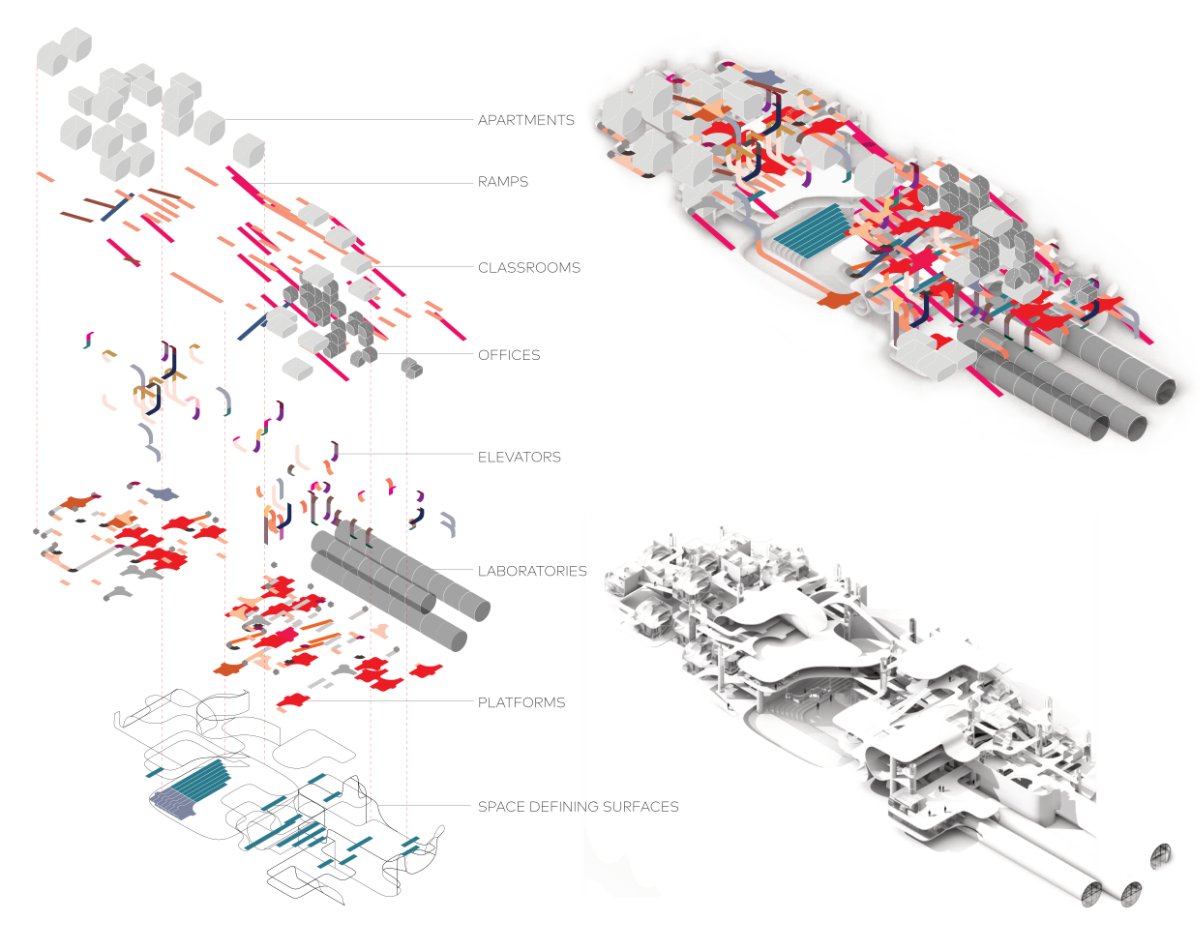 APARTMENTS

RAMPS

CLASSROOMS

OFFICES

ELEVATORS

LABORATORIES

PLATFORMS

SPACE DEFINING SURFACES